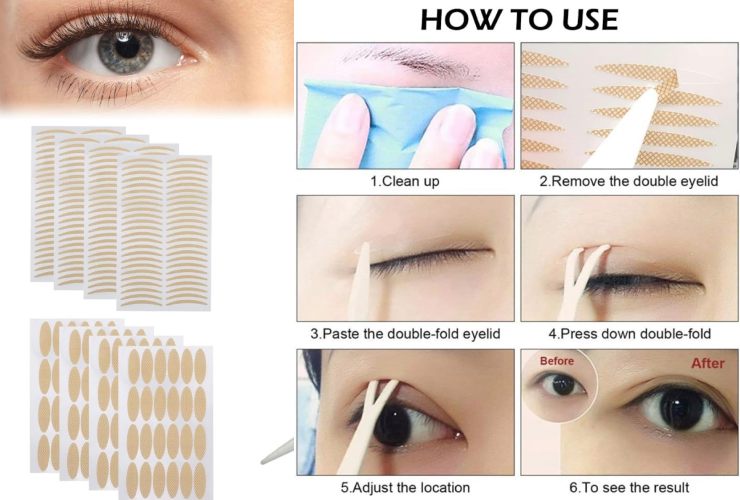 HOW TO USE

1.Clean up

2.Remove the double eyelid

3.Paste the double-fold eyelid

4.Press down double-fold

5.Adjust the location

Before

After

6.To see the result